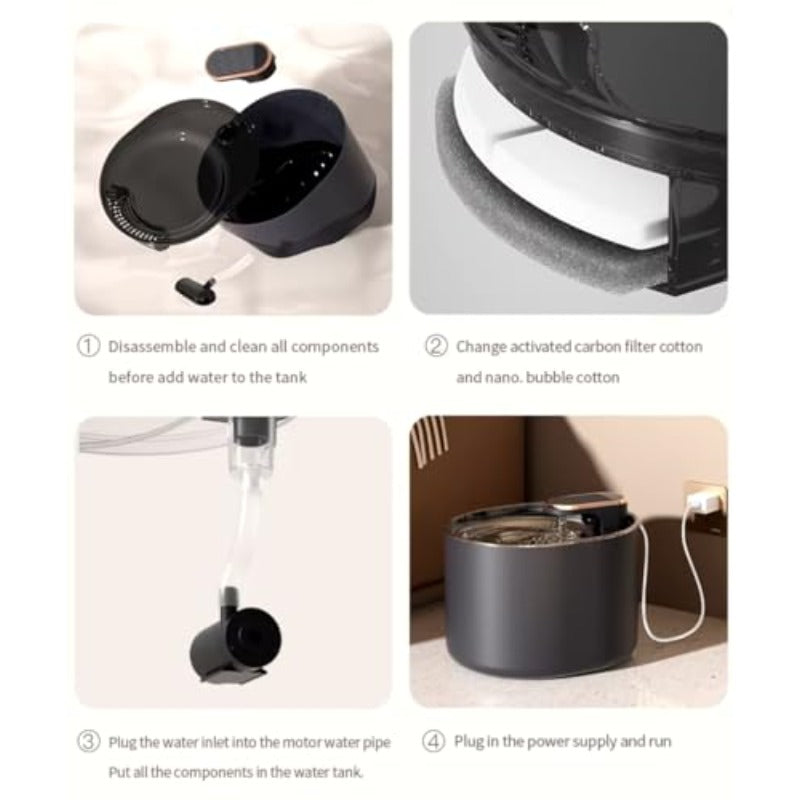 ① Disassemble and clean all components before add water to the tank

② Change activated carbon filter cotton and nano. bubble cotton

③ Plug the water inlet into the motor water pipe Put all the components in the water tank.

④ Plug in the power supply and run