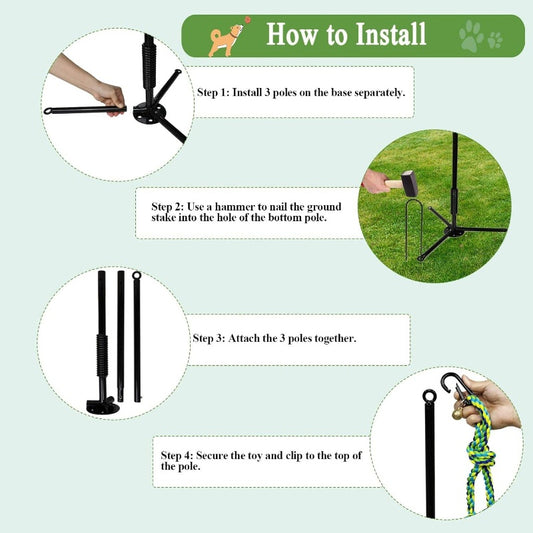 How to Install

Step 1: Install 3 poles on the base separately.

Step 2: Use a hammer to nail the ground stake into the hole of the bottom pole.

Step 3: Attach the 3 poles together.

Step 4: Secure the toy and clip to the top of the pole.